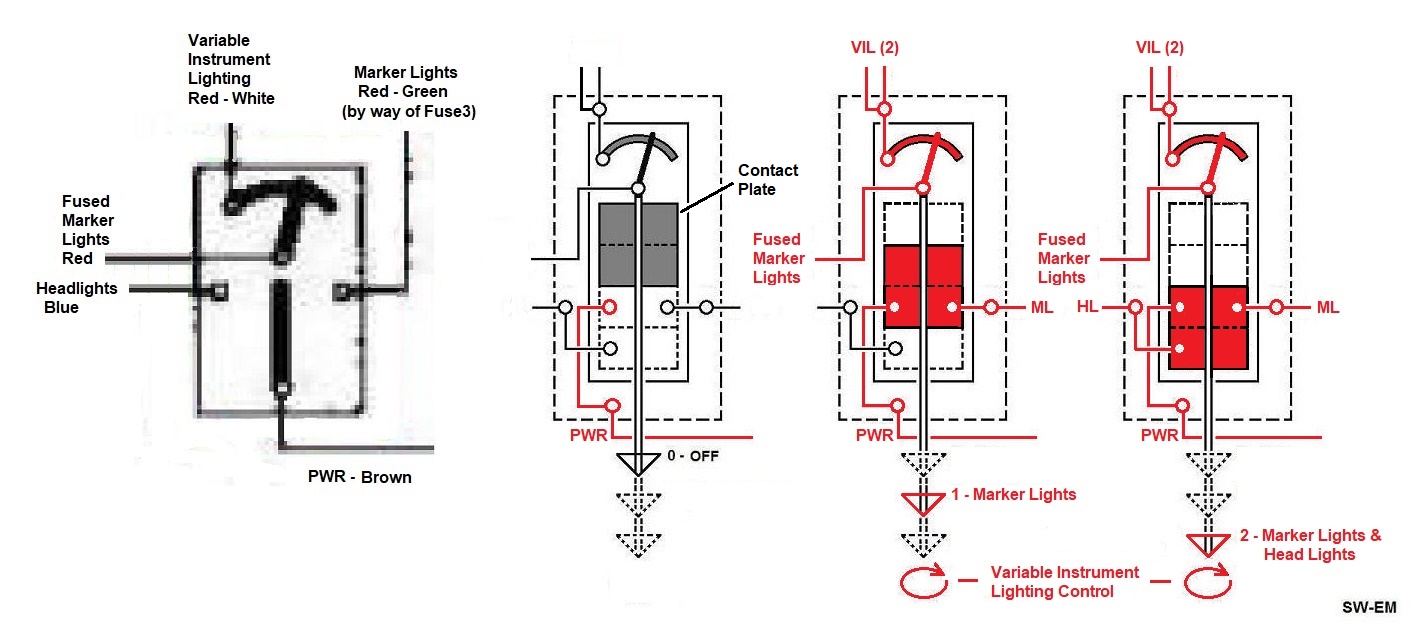 Variable Instrument Lighting Red - White

Marker Lights Red - Green (by way of Fuse3)

Fused Marker Lights Red

Headlights Blue

PWR - Brown

Contact Plate

PWR

0 - OFF

VIL (2)

Fused Marker Lights

ML

PWR

1 - Marker Lights

VIL (2)

Fused Marker Lights

HL

ML

PWR

2 - Marker Lights & Head Lights

Variable Instrument Lighting Control

SW-EM