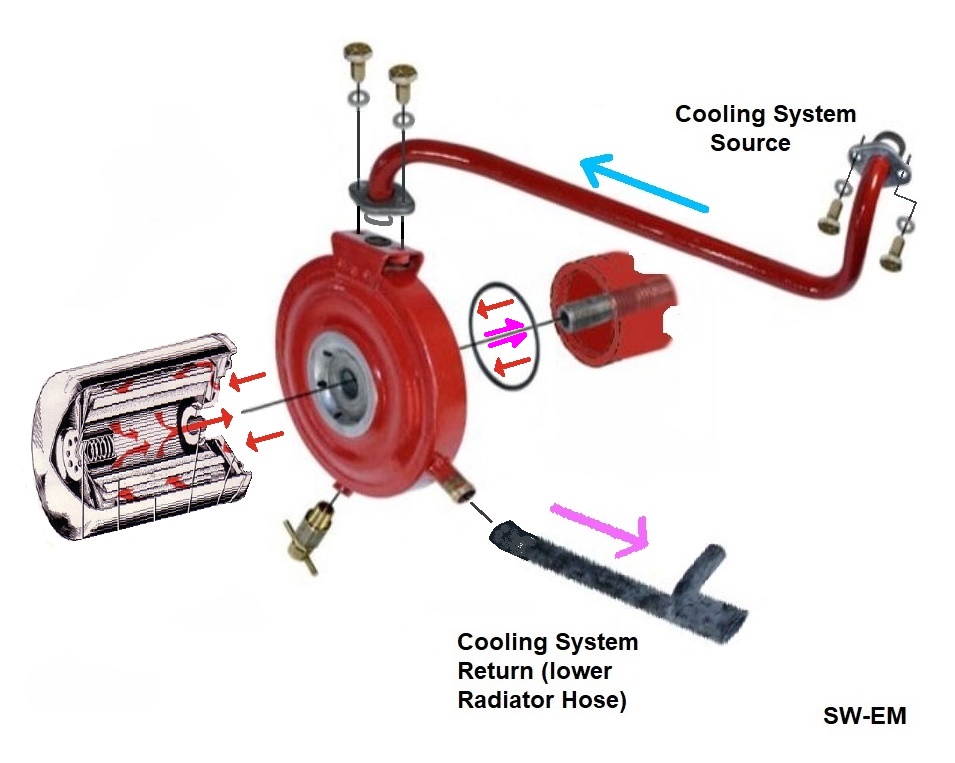 Cooling System Source

Cooling System Return (lower Radiator Hose)

SW-EM